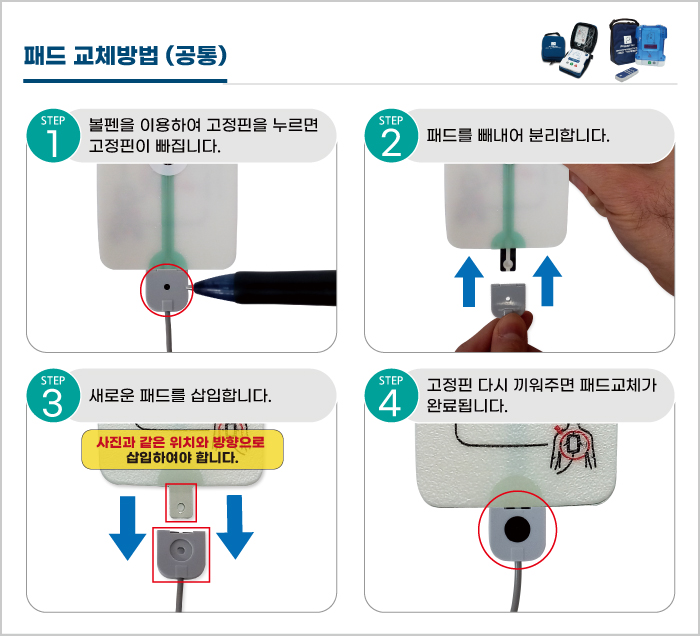 패드 교체방법 (공통)

STEP 1
볼펜을 이용하여 고정핀을 누르면 고정핀이 빠집니다.

STEP 2
패드를 빼내어 분리합니다.

STEP 3
새로운 패드를 삽입합니다.

사진과 같은 위치와 방향으로 삽입하여야 합니다.

STEP 4
고정핀 다시 끼워주면 패드교체가 완료됩니다.